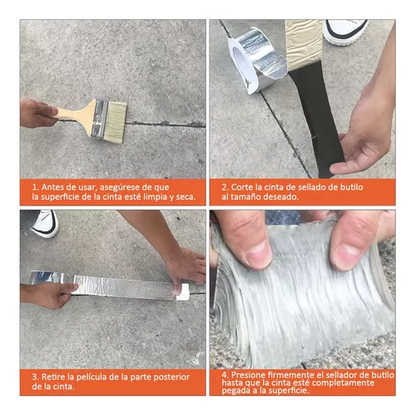 1. Antes de usar, asegúrese de que la superficie de la cinta esté limpia y seca.

2. Corte la cinta de sellado de butilo al tamaño deseado.

3. Retire la película de la parte posterior de la cinta.

4. Presione firmemente el sellador de butilo hasta que la cinta esté completamente pegada a la superficie.